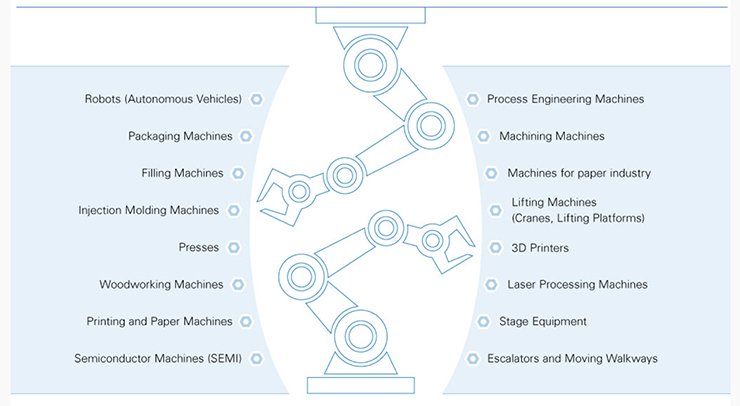 Robots (Autonomous Vehicles)

Packaging Machines

Filling Machines

Injection Molding Machines

Presses

Woodworking Machines

Printing and Paper Machines

Semiconductor Machines (SEMI)

Process Engineering Machines

Machining Machines

Machines for paper industry

Lifting Machines (Cranes, Lifting Platforms)

3D Printers

Laser Processing Machines

Stage Equipment

Escalators and Moving Walkways